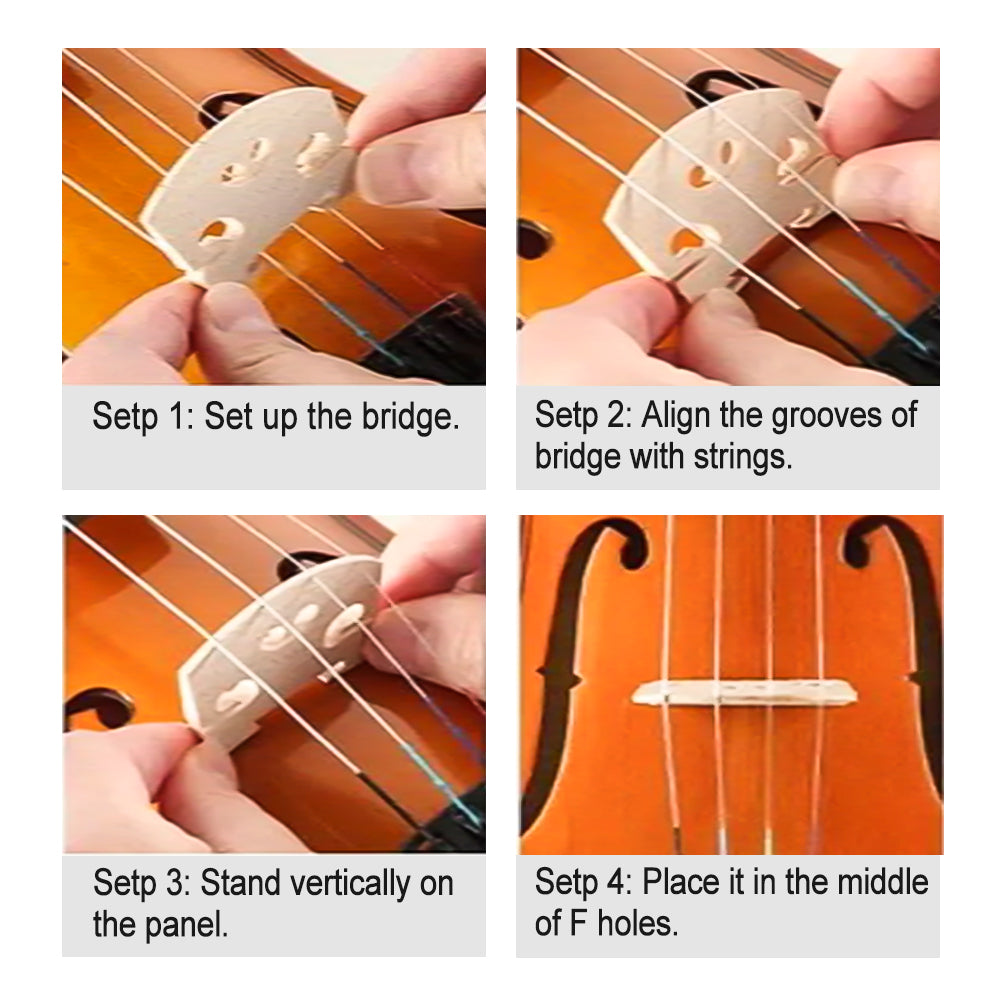 Setp 1: Set up the bridge.

Setp 2: Align the grooves of bridge with strings.

Setp 3: Stand vertically on the panel.

Setp 4: Place it in the middle of F holes.